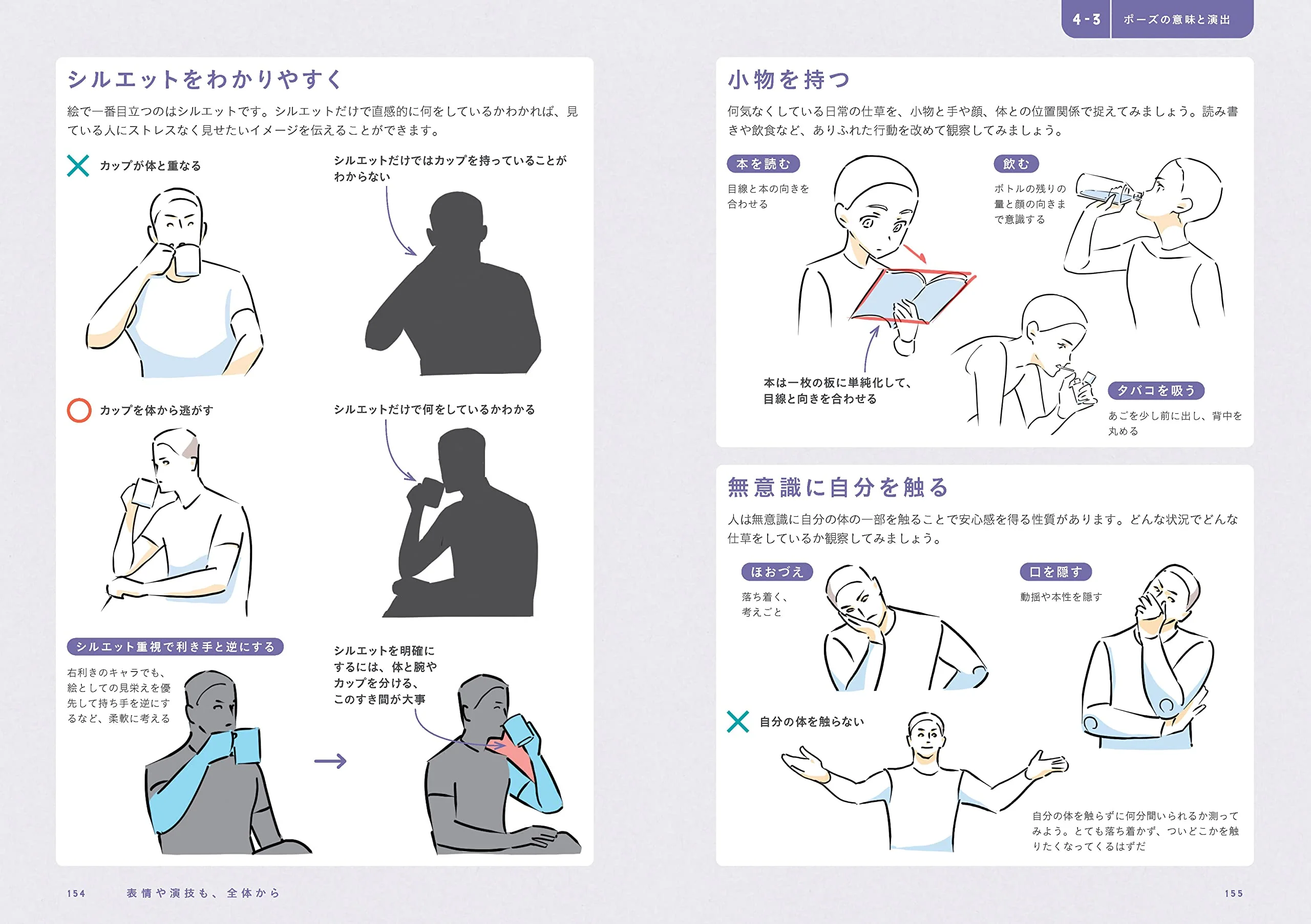 シルエットをわかりやすく

絵で一番目立つのはシルエットです。シルエットだけで直感的に何をしているかわかれば、見ている人にストレスなく見せたいイメージを伝えることができます。

カップが体と重なる

シルエットだけではカップを持っていることがわからない

カップを体から逃がす

シルエットだけで何をしているかわかる

シルエット重視で利き手と逆にする

右利きのキャラでも、絵としての見栄えを優先して持ち手を逆にするなど、柔軟に考える

シルエットを明確にするには、体と腕やカップを分ける、このすき間が大事

154　表情や演技も、全体から

4-3　ポーズの意味と演出

小物を持つ

何気なくしている日常の仕草を、小物と手や顔、体との位置関係で捉えてみましょう。読み書きや飲食など、ありふれた行動を改めて観察してみましょう。

本を読む

目線と本の向きを合わせる

本は一枚の板に単純化して、目線と向きを合わせる

飲む

ボトルの残りの量と顔の向きまで意識する

タバコを吸う

あごを少し前に出し、背中を丸める

無意識に自分を触る

人は無意識に自分の体の一部を触ることで安心感を得る性質があります。どんな状況でどんな仕草をしているか観察してみましょう。

ほおづえ

落ち着く、考えごと

口を隠す

動揺や本性を隠す

自分の体を触らない

自分の体を触らずに何分間いられるか測ってみよう。とても落ち着かず、ついどこかを触りたくなってくるはずだ

155